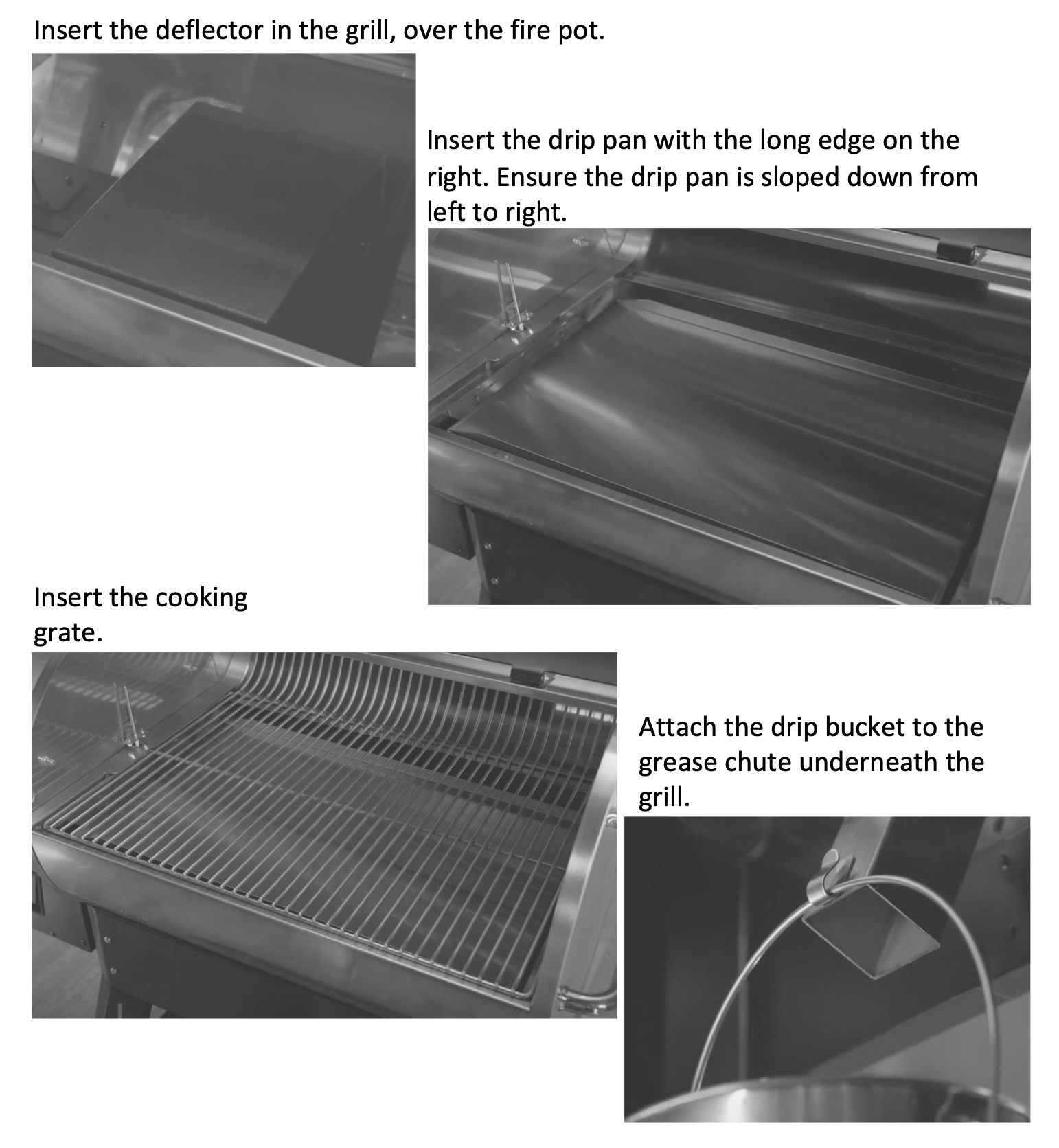 Insert the deflector in the grill, over the fire pot.

Insert the drip pan with the long edge on the right. Ensure the drip pan is sloped down from left to right.

Insert the cooking grate.

Attach the drip bucket to the grease chute underneath the grill.